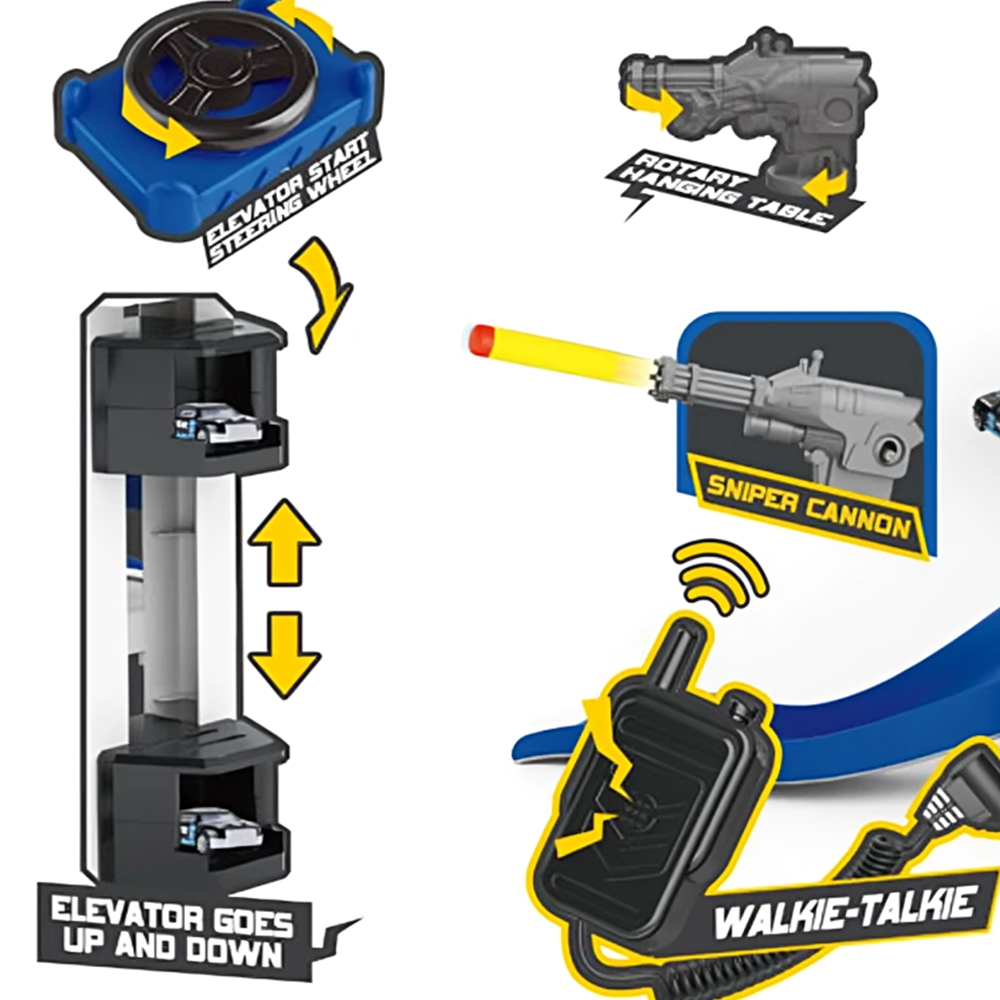 ELEVATOR START STEERING WHEEL

ROTARY HANGING TABLE

SNIPER CANNON

ELEVATOR GOES UP AND DOWN

WALKIE-TALKIE